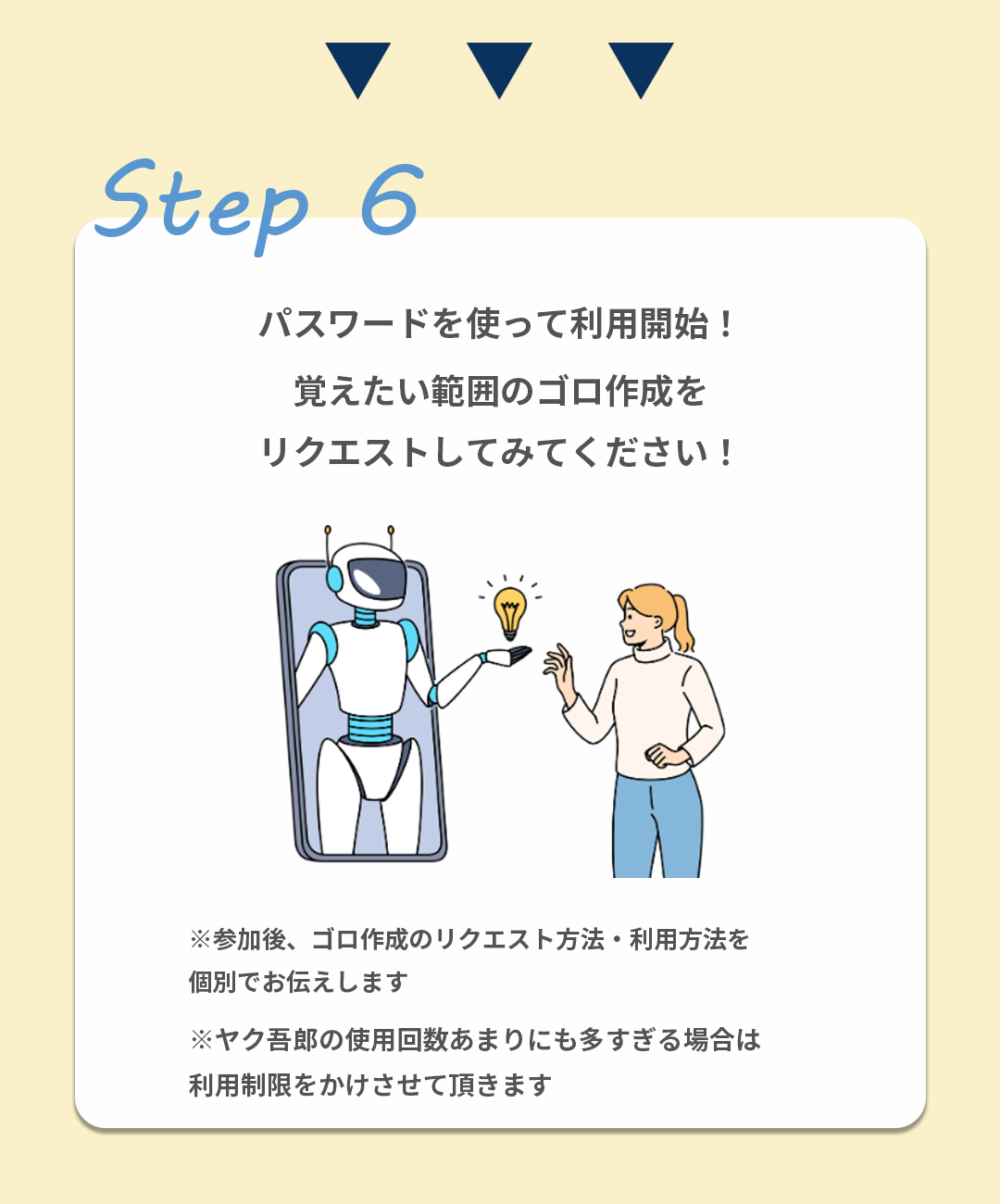 Step 6

パスワードを使って利用開始！
覚えたい範囲のゴロ作成を
リクエストしてみてください！

※参加後、ゴロ作成のリクエスト方法・利用方法を個別でお伝えします

※ヤク吾郎の使用回数あまりにも多すぎる場合は利用制限をかけさせて頂きます